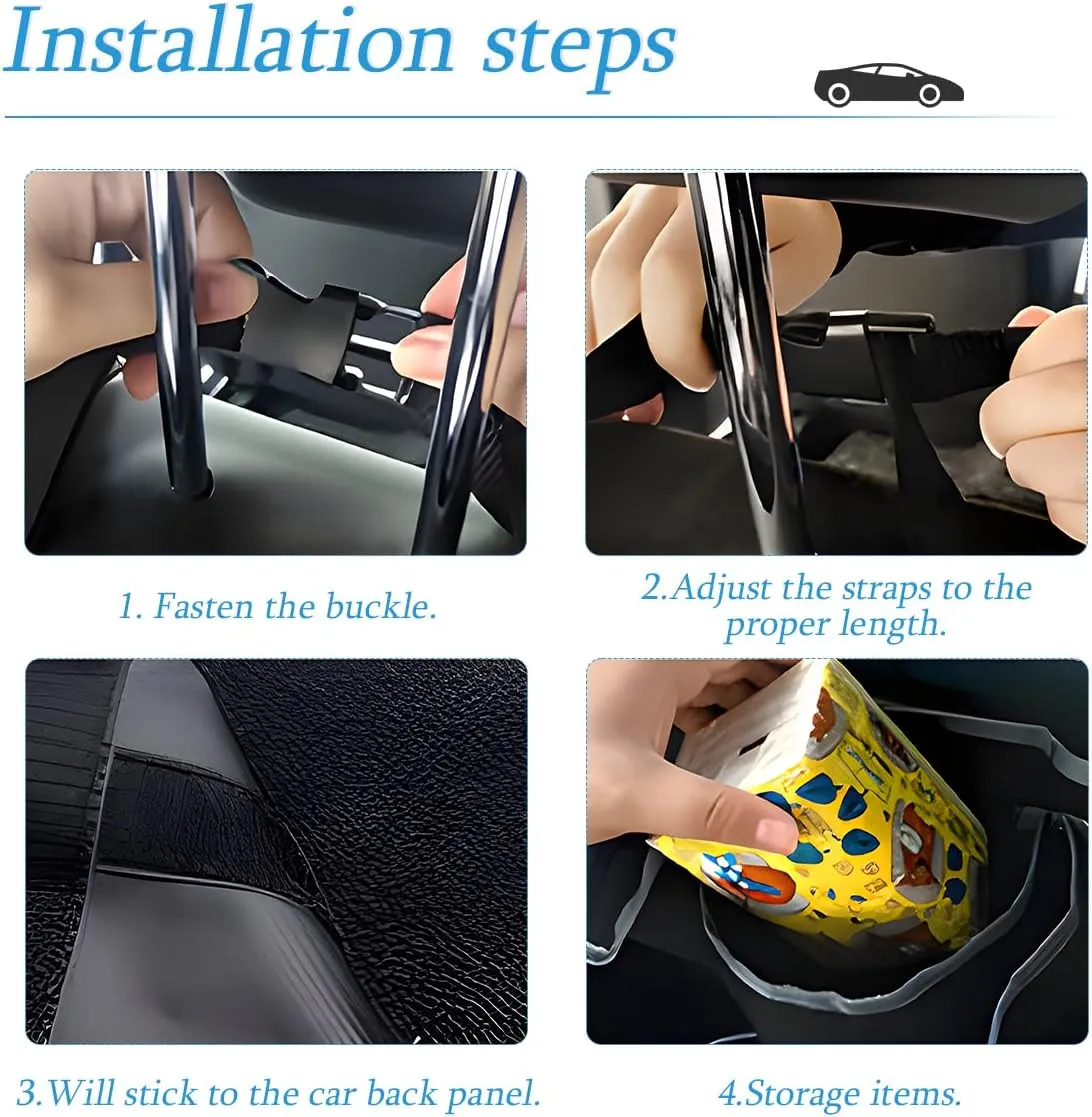 Installation steps

1. Fasten the buckle.

2.Adjust the straps to the proper length.

3.Will stick to the car back panel.

4.Storage items.