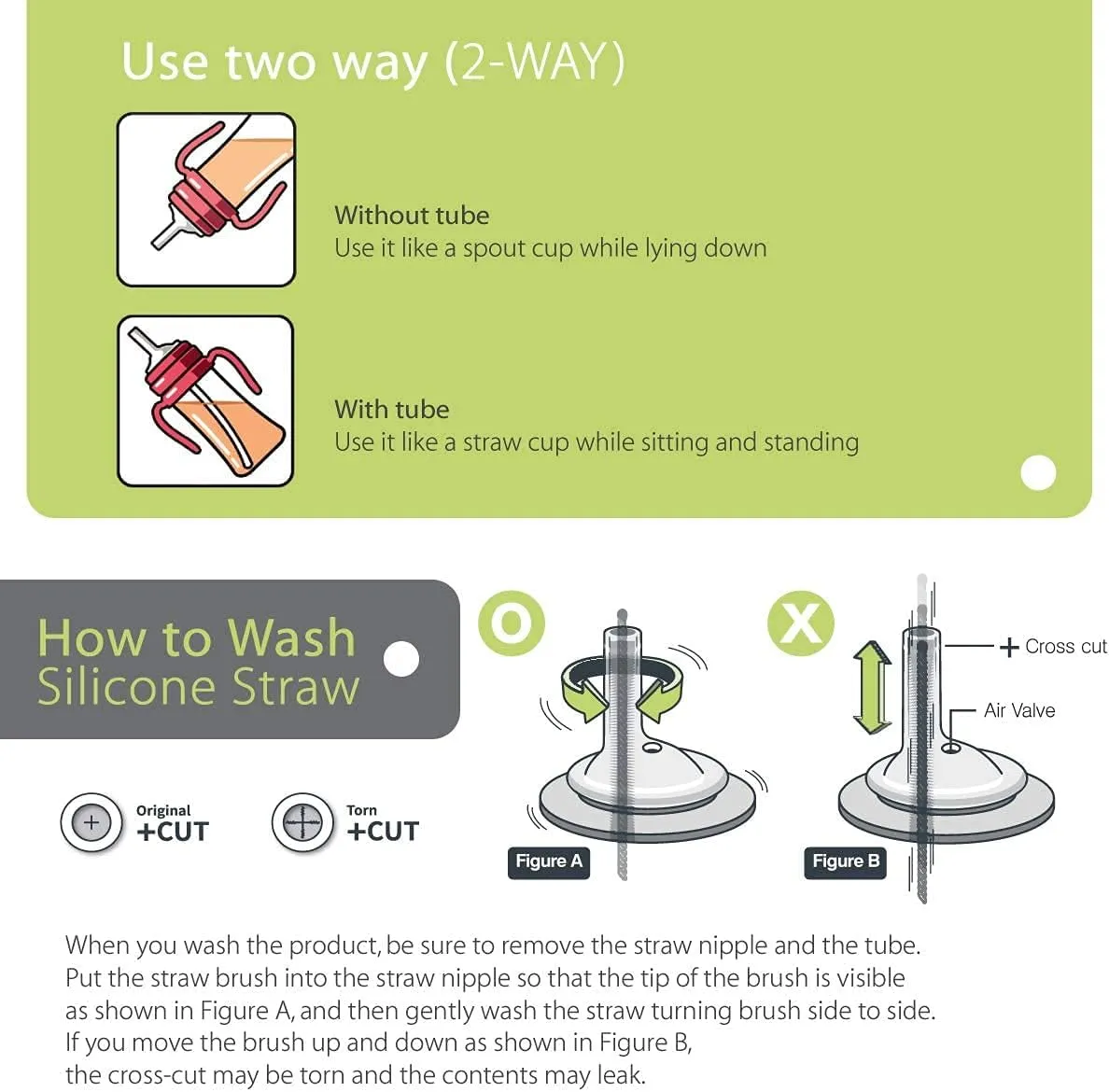 Use two way (2-WAY)

Without tube
Use it like a spout cup while lying down

With tube
Use it like a straw cup while sitting and standing

How to Wash Silicone Straw

Original +CUT

Torn +CUT

O

Figure A

X

+ Cross cut

Air Valve

Figure B

When you wash the product, be sure to remove the straw nipple and the tube. Put the straw brush into the straw nipple so that the tip of the brush is visible as shown in Figure A, and then gently wash the straw turning brush side to side. If you move the brush up and down as shown in Figure B, the cross-cut may be torn and the contents may leak.